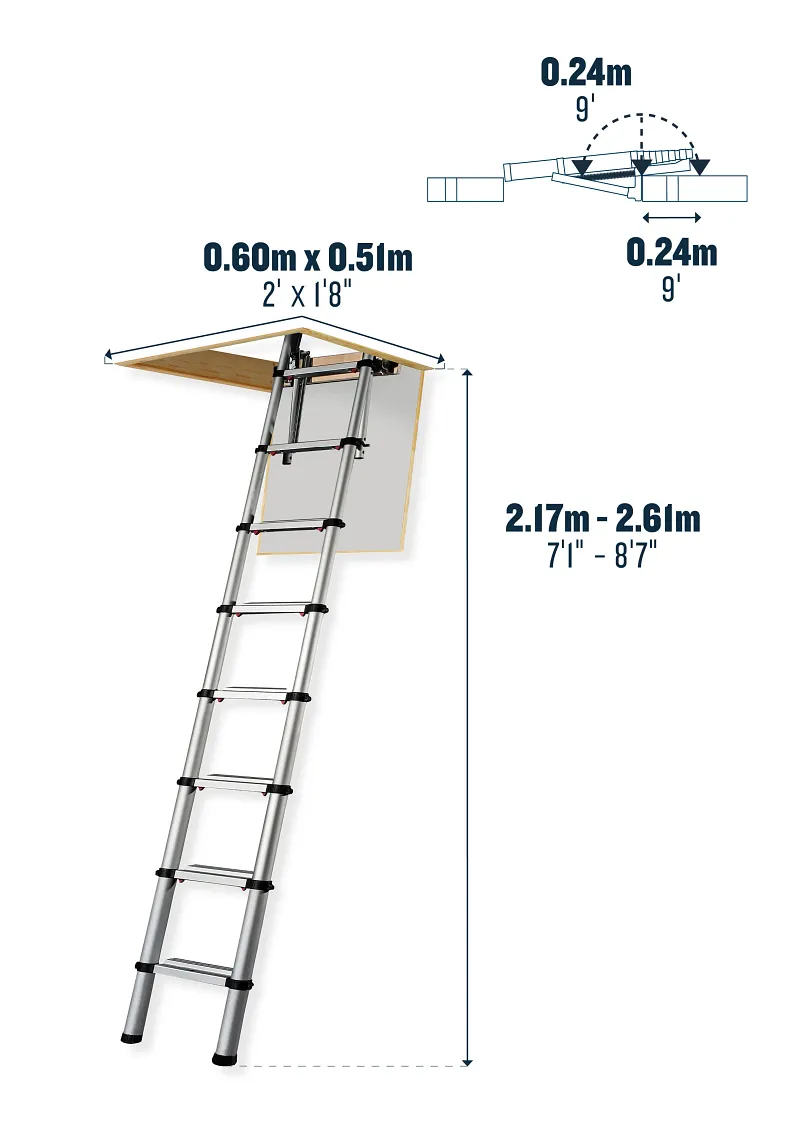 0.24m
9'

0.24m
9'

0.60m x 0.51m
2' x 1'8"

2.17m - 2.61m
7'1" - 8'7"