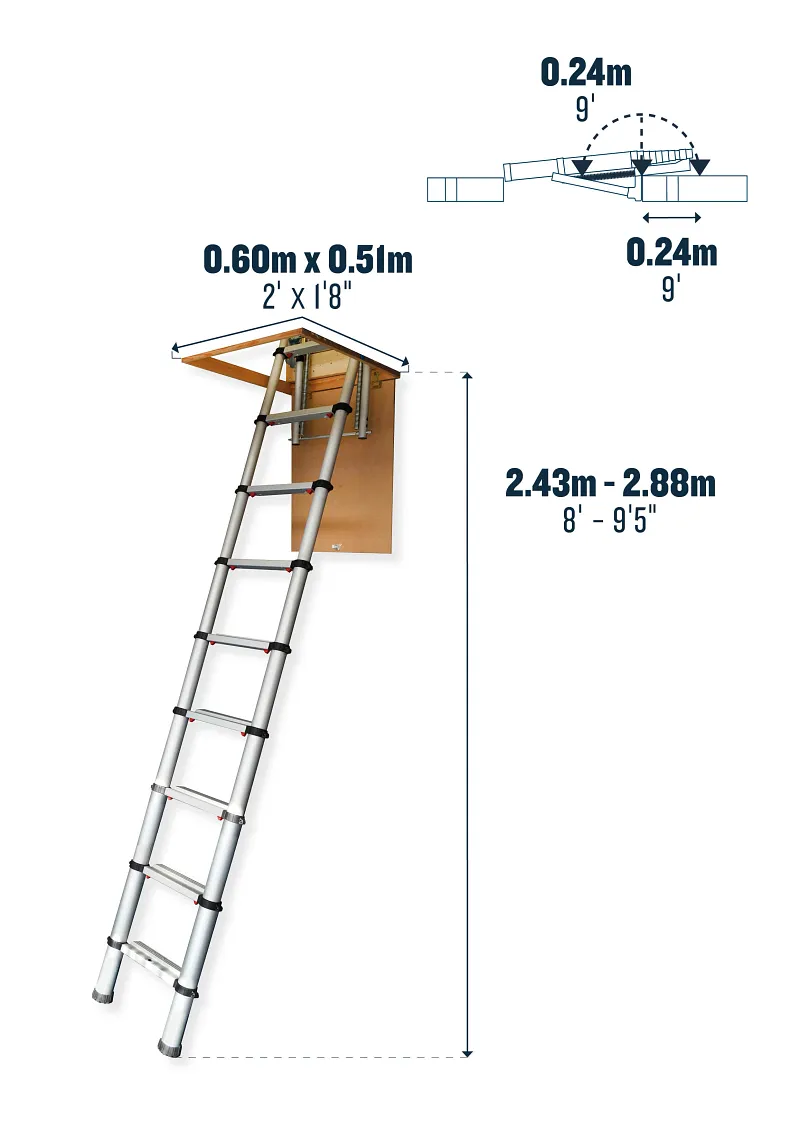 0.24m
9'

0.24m
9'

0.60m x 0.51m
2' x 1'8"

2.43m - 2.88m
8' - 9'5"