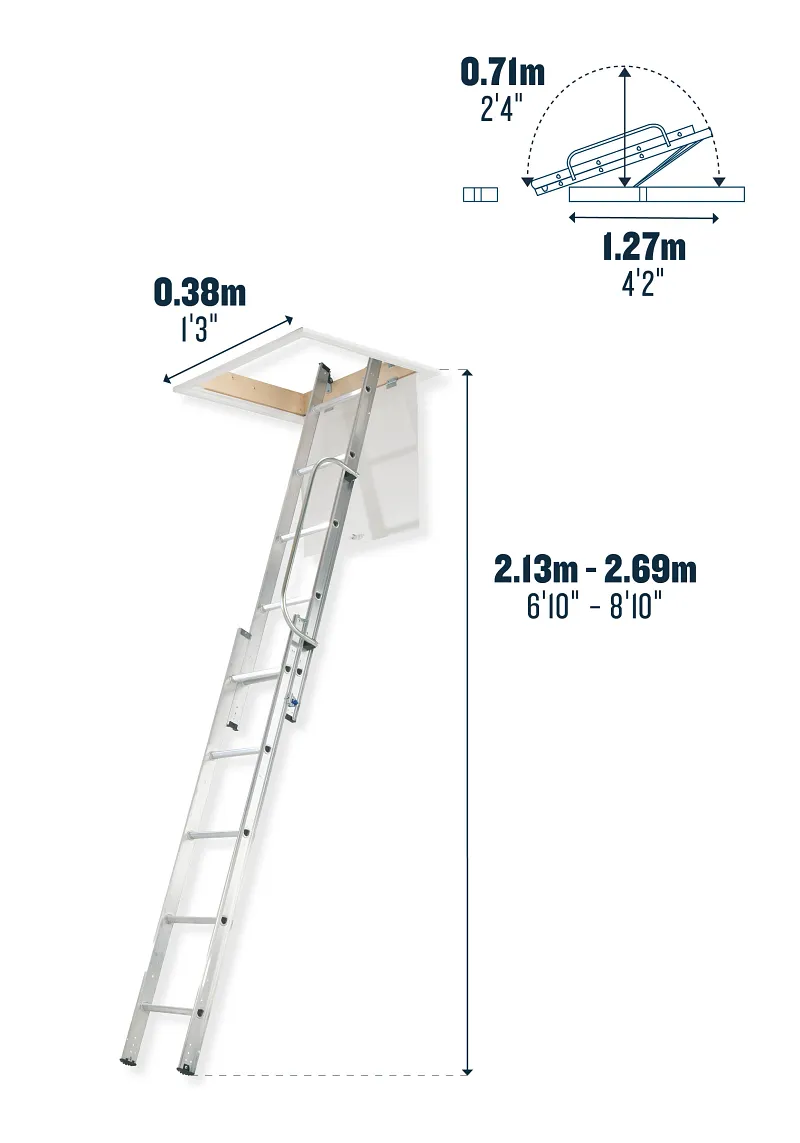 0.71m
2'4"

1.27m
4'2"

0.38m
1'3"

2.13m - 2.69m
6'10" - 8'10"