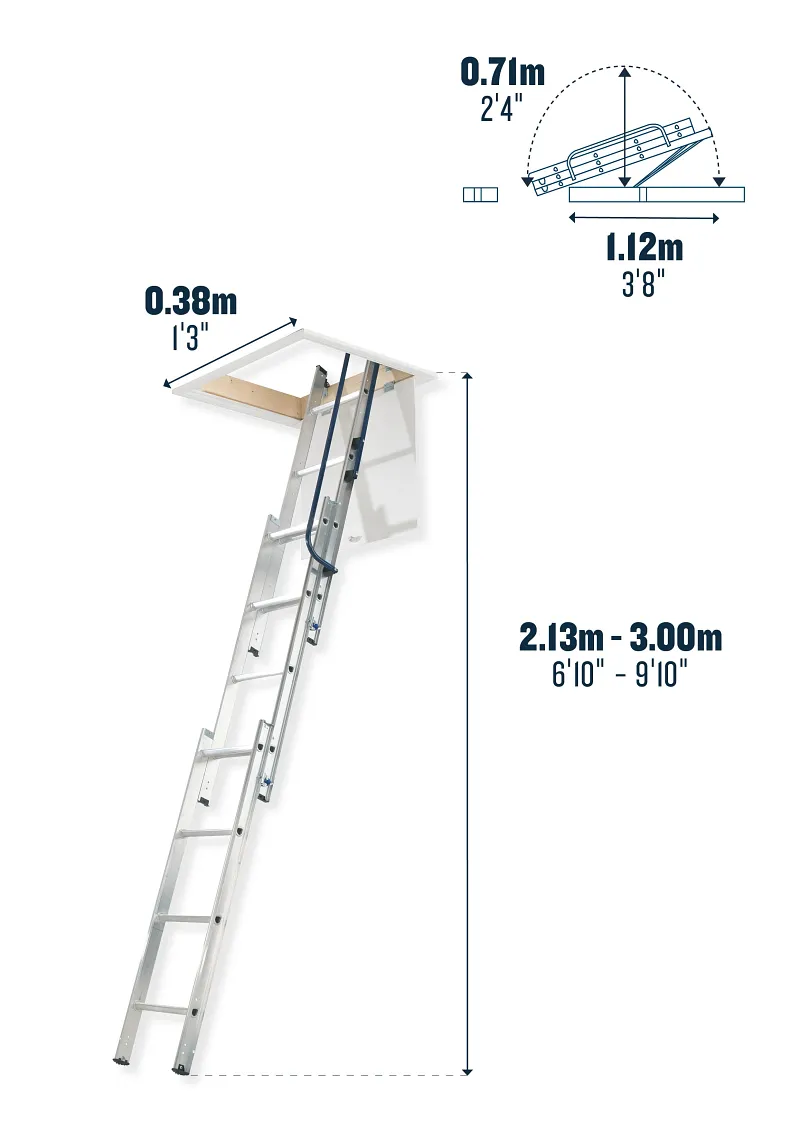 0.71m
2'4"

1.12m
3'8"

0.38m
1'3"

2.13m - 3.00m
6'10" - 9'10"