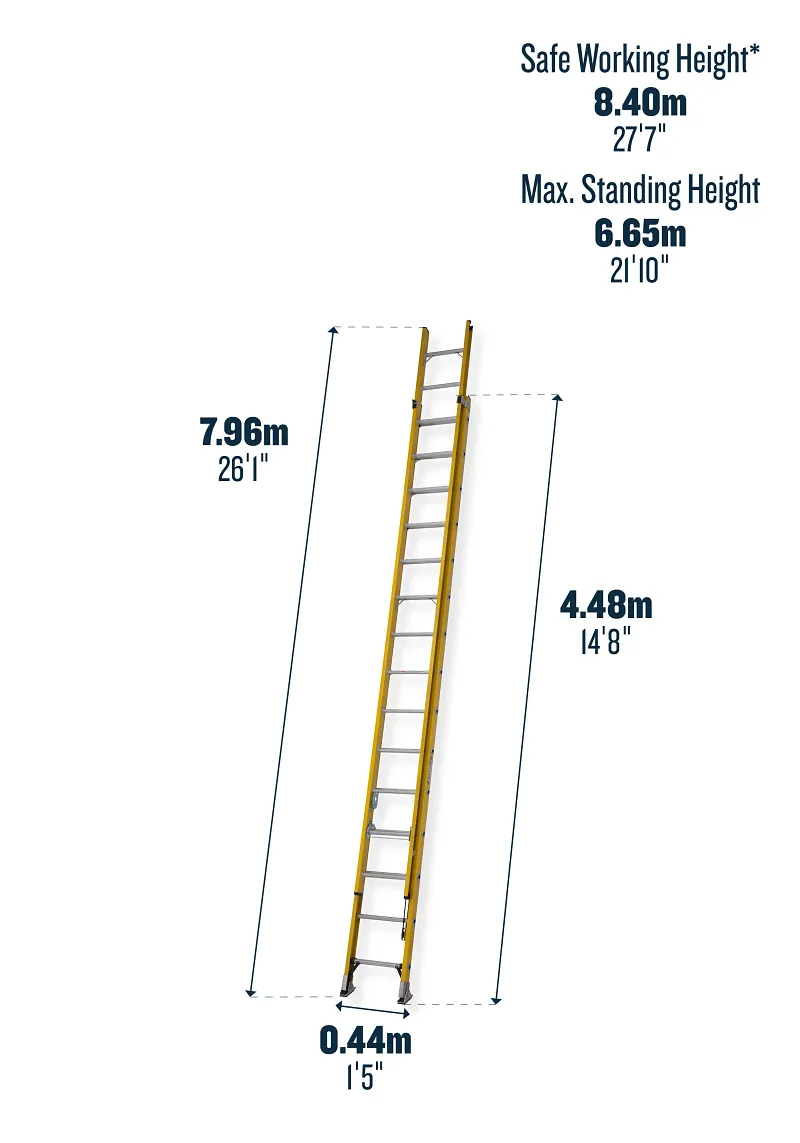 Safe Working Height*
8.40m
27'7"

Max. Standing Height
6.65m
21'10"

7.96m
26'1"

4.48m
14'8"

0.44m
1'5"